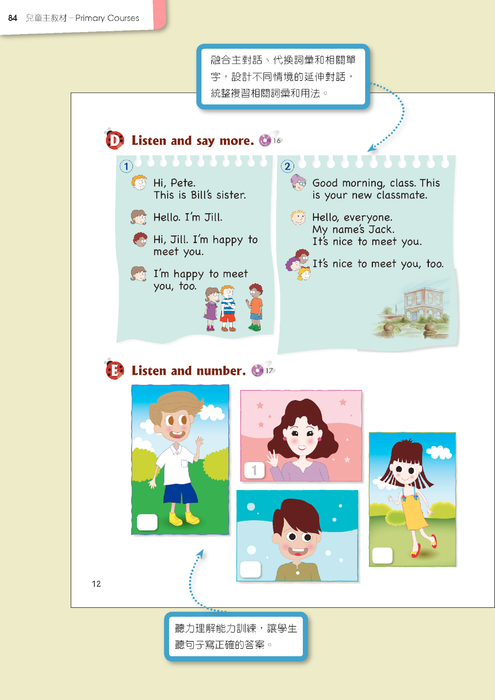 84 兒童主教材 – Primary Courses

融合主對話、代換詞彙和相關單字，設計不同情境的延伸對話，統整複習相關詞彙和用法。

D Listen and say more. 16

1
Hi, Pete. This is Bill's sister.
Hello. I'm Jill.
Hi, Jill. I'm happy to meet you.
I'm happy to meet you, too.

2
Good morning, class. This is your new classmate.
Hello, everyone. My name's Jack. It's nice to meet you.
It's nice to meet you, too.

E Listen and number. 17

1

12

聽力理解能力訓練，讓學生聽句子寫正確的答案。