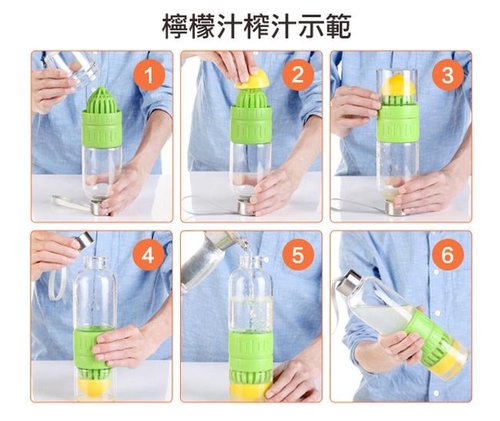 檸檬汁榨汁示範

1

2

3

4

5

6