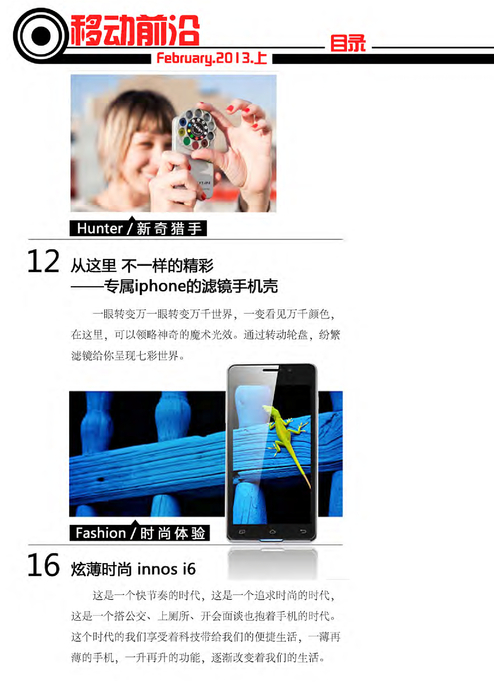 移动前沿
February.2013.上
目录

Hunter / 新奇猎手

12 从这里 不一样的精彩
——专属iphone的滤镜手机壳

一眼转变万一眼转变万千世界，一变看见万千颜色，在这里，可以领略神奇的魔术光效。通过转动轮盘，纷繁滤镜给你呈现七彩世界。

Fashion / 时尚体验

16 炫薄时尚 innos i6

这是一个快节奏的时代，这是一个追求时尚的时代，这是一个搭公交、上厕所、开会面谈也抱着手机的时代。这个时代的我们享受着科技带给我们的便捷生活，一薄再薄的手机，一升再升的功能，逐渐改变着我们的生活。