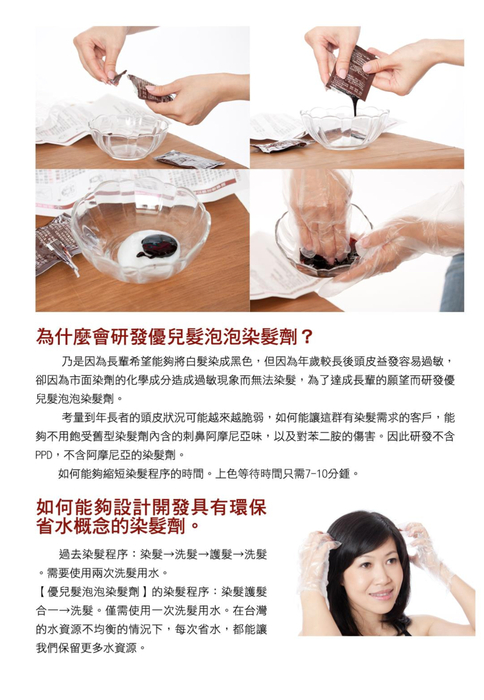 為什麼會研發優兒髮泡泡染髮劑？

乃是因為長輩希望能夠將白髮染成黑色，但因為年歲較長後頭皮益發容易過敏，卻因為市面染劑的化學成分造成過敏現象而無法染髮，為了達成長輩的願望而研發優兒髮泡泡染髮劑。

考量到年長者的頭皮狀況可能越來越脆弱，如何能讓這群有染髮需求的客戶，能夠不用飽受舊型染髮劑內含的刺鼻阿摩尼亞味，以及對苯二胺的傷害。因此研發不含PPD，不含阿摩尼亞的染髮劑。

如何能夠縮短染髮程序的時間。上色等待時間只需7-10分鍾。

如何能夠設計開發具有環保省水概念的染髮劑。

過去染髮程序：染髮→洗髮→護髮→洗髮。需要使用兩次洗髮用水。

【優兒髮泡泡染髮劑】的染髮程序：染髮護髮合一→洗髮。僅需使用一次洗髮用水。在台灣的水資源不均衡的情況下，每次省水，都能讓我們保留更多水資源。